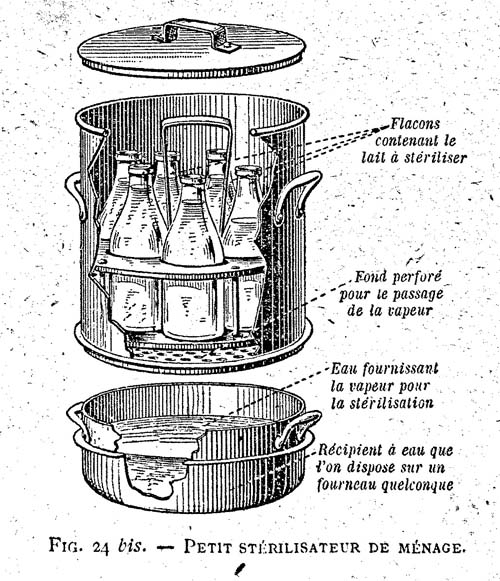 Flacons contenant le lait à stériliser

Fond perforé pour le passage de la vapeur

Eau fournissant la vapeur pour la stérilisation

Récipient à eau que l'on dispose sur un fourneau quelconque

FIG. 24 bis. — PETIT STÉRILISATEUR DE MÉNAGE.