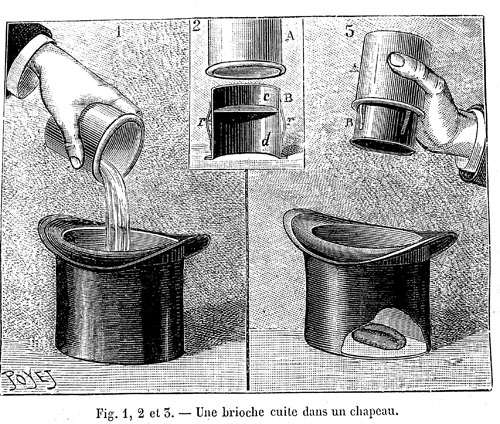 1

2

A

c

B

r

r

d

5

A

B

POYET

Fig. 1, 2 et 3. — Une brioche cuite dans un chapeau.