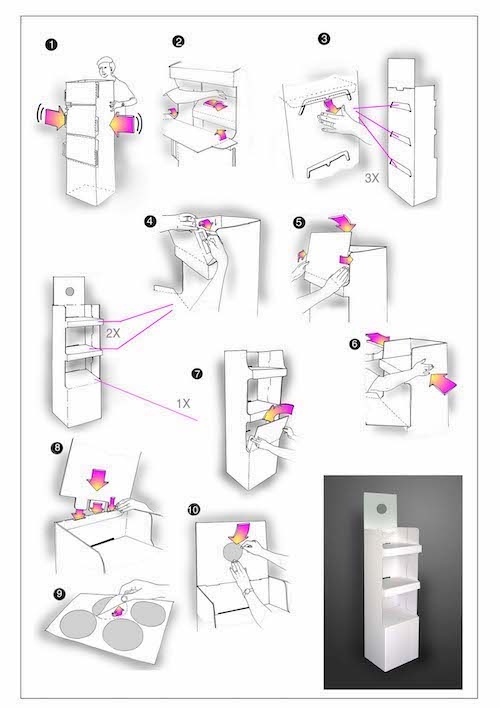 1

2

3

3X

4

5

2X

6

7

1X

8

10

9