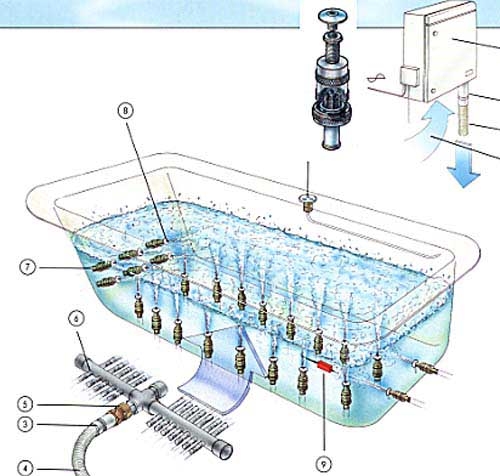 8
7
6
5
3
4
9