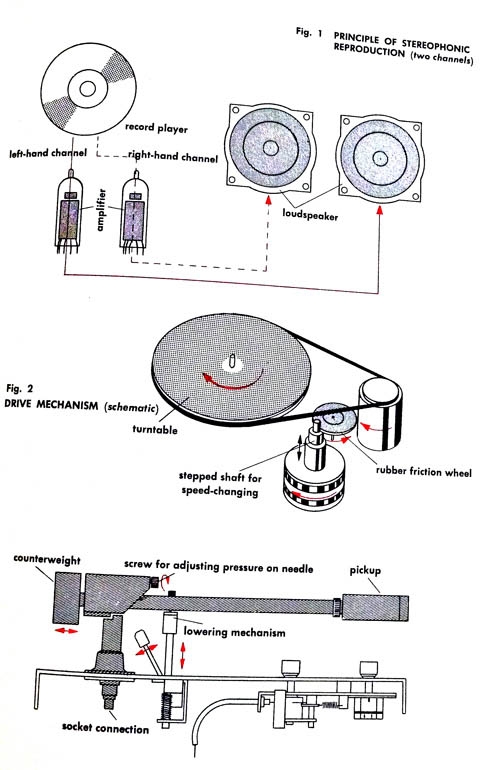 Fig. 1 PRINCIPLE OF STEREOPHONIC REPRODUCTION (two channels)

record player

left-hand channel

right-hand channel

amplifier

loudspeaker

Fig. 2
DRIVE MECHANISM (schematic)

turntable

stepped shaft for speed-changing

rubber friction wheel

counterweight

screw for adjusting pressure on needle

pickup

lowering mechanism

socket connection