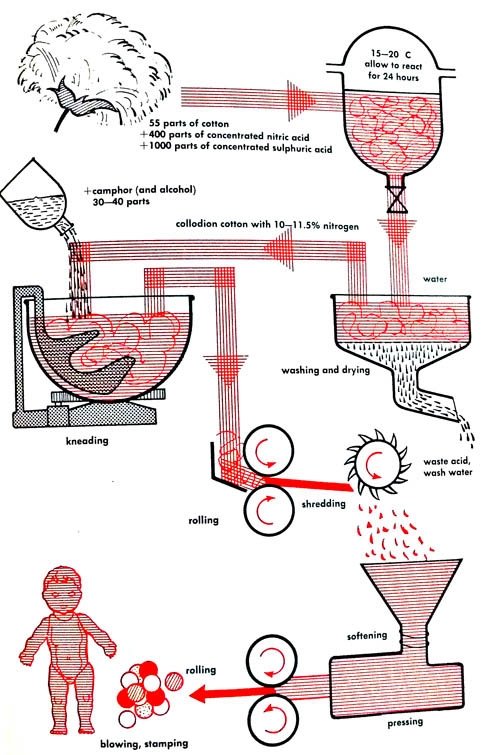 15—20 C
allow to react
for 24 hours

55 parts of cotton
+400 parts of concentrated nitric acid
+1000 parts of concentrated sulphuric acid

+camphor (and alcohol)
30—40 parts

collodion cotton with 10—11.5% nitrogen

water

washing and drying

kneading

waste acid,
wash water

shredding

rolling

softening

rolling

pressing

blowing, stamping