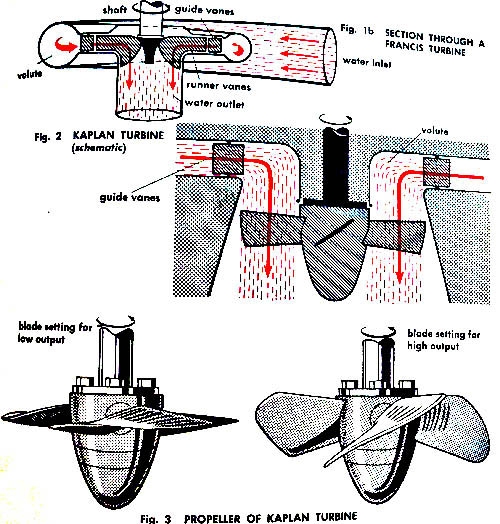 shaft

guide vanes

Fig. 1b SECTION THROUGH A FRANCIS TURBINE

water inlet

volute

runner vanes

water outlet

Fig. 2 KAPLAN TURBINE (schematic)

volute

guide vanes

blade setting for low output

blade setting for high output

Fig. 3 PROPELLER OF KAPLAN TURBINE