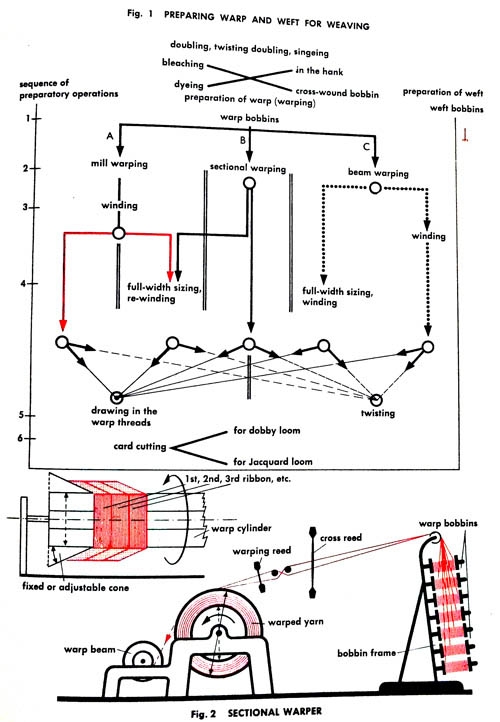 Fig. 1 PREPARING WARP AND WEFT FOR WEAVING

doubling, twisting doubling, singeing

bleaching

in the hank

dyeing

cross-wound bobbin

preparation of warp (warping)

sequence of preparatory operations

preparation of weft

weft bobbins

warp bobbins

1

A

B

C

2

mill warping

sectional warping

beam warping

3

winding

winding

4

full-width sizing, re-winding

full-width sizing, winding

drawing in the warp threads

twisting

5

6

card cutting

for dobby loom

for Jacquard loom

1st, 2nd, 3rd ribbon, etc.

warp cylinder

fixed or adjustable cone

warping reed

cross reed

warp bobbins

warped yarn

warp beam

bobbin frame

Fig. 2 SECTIONAL WARPER