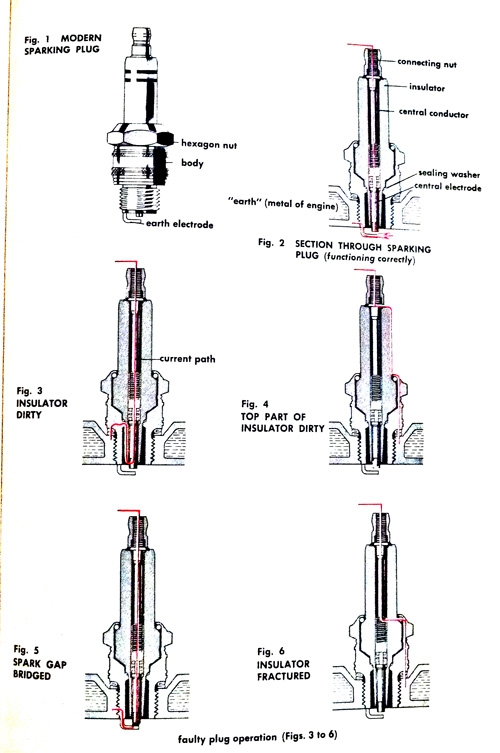 Fig. 1 MODERN SPARKING PLUG

hexagon nut

body

earth electrode

connecting nut

insulator

central conductor

sealing washer

central electrode

"earth" (metal of engine)

Fig. 2 SECTION THROUGH SPARKING PLUG (functioning correctly)

current path

Fig. 3 INSULATOR DIRTY

Fig. 4 TOP PART OF INSULATOR DIRTY

Fig. 5 SPARK GAP BRIDGED

Fig. 6 INSULATOR FRACTURED

faulty plug operation (Figs. 3 to 6)