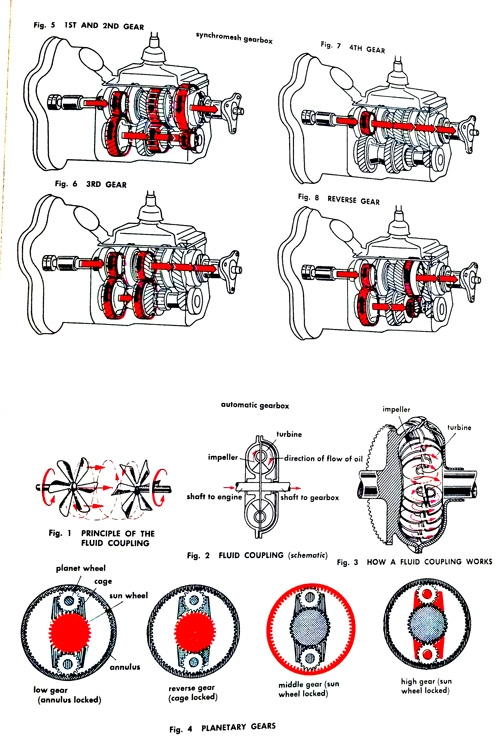 Fig. 5 1ST AND 2ND GEAR

synchromesh gearbox

Fig. 7 4TH GEAR

Fig. 6 3RD GEAR

Fig. 8 REVERSE GEAR

automatic gearbox

turbine

impeller

direction of flow of oil

shaft to engine

shaft to gearbox

impeller

turbine

Fig. 1 PRINCIPLE OF THE FLUID COUPLING

Fig. 2 FLUID COUPLING (schematic)

Fig. 3 HOW A FLUID COUPLING WORKS

planet wheel

cage

sun wheel

annulus

low gear (annulus locked)

reverse gear (cage locked)

middle gear (sun wheel locked)

high gear (sun wheel locked)

Fig. 4 PLANETARY GEARS