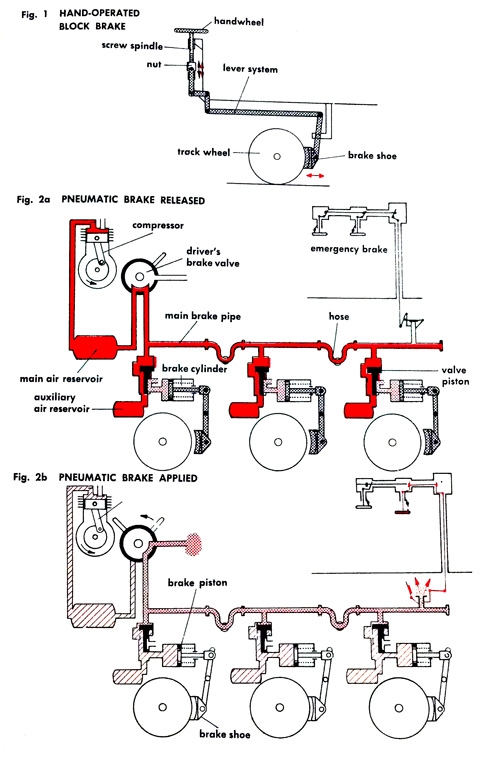 Fig. 1 HAND-OPERATED BLOCK BRAKE

handwheel
screw spindle
nut
lever system
track wheel
brake shoe

Fig. 2a PNEUMATIC BRAKE RELEASED

compressor
driver's brake valve
emergency brake
main brake pipe
hose
main air reservoir
brake cylinder
valve piston
auxiliary air reservoir

Fig. 2b PNEUMATIC BRAKE APPLIED

brake piston
brake shoe