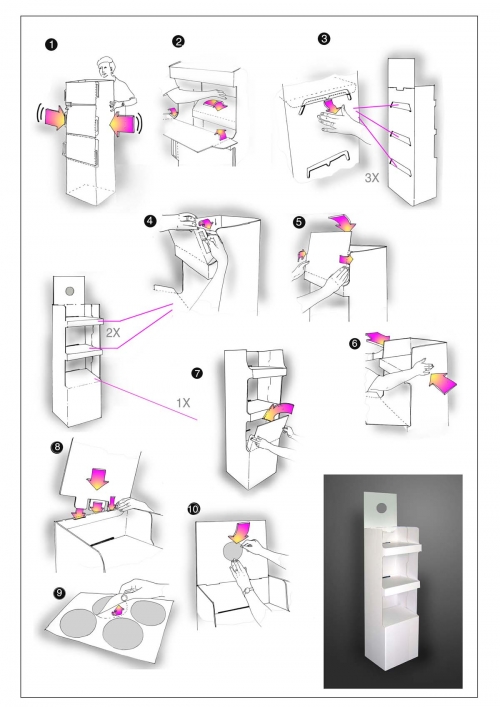 1
2
3
3X
4
5
2X
6
7
1X
8
10
9