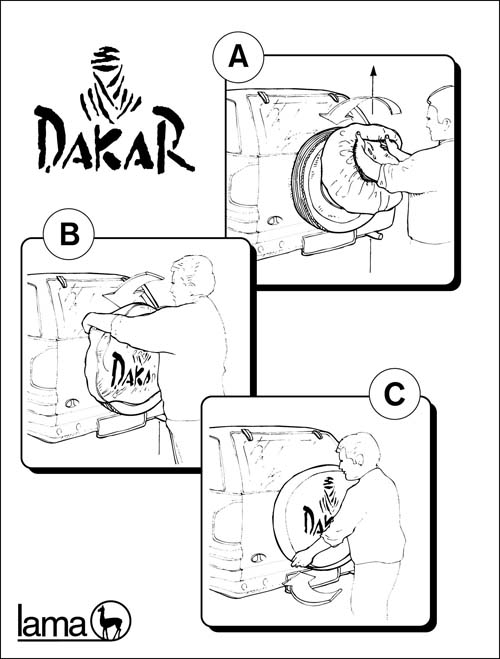 DAKAR

A

B

DAKA

C

DAK

lama