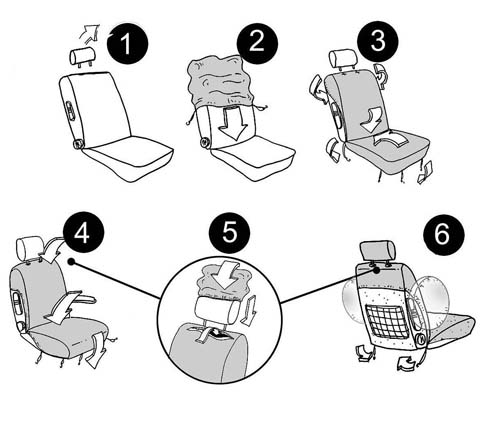 1
2
3
4
5
6